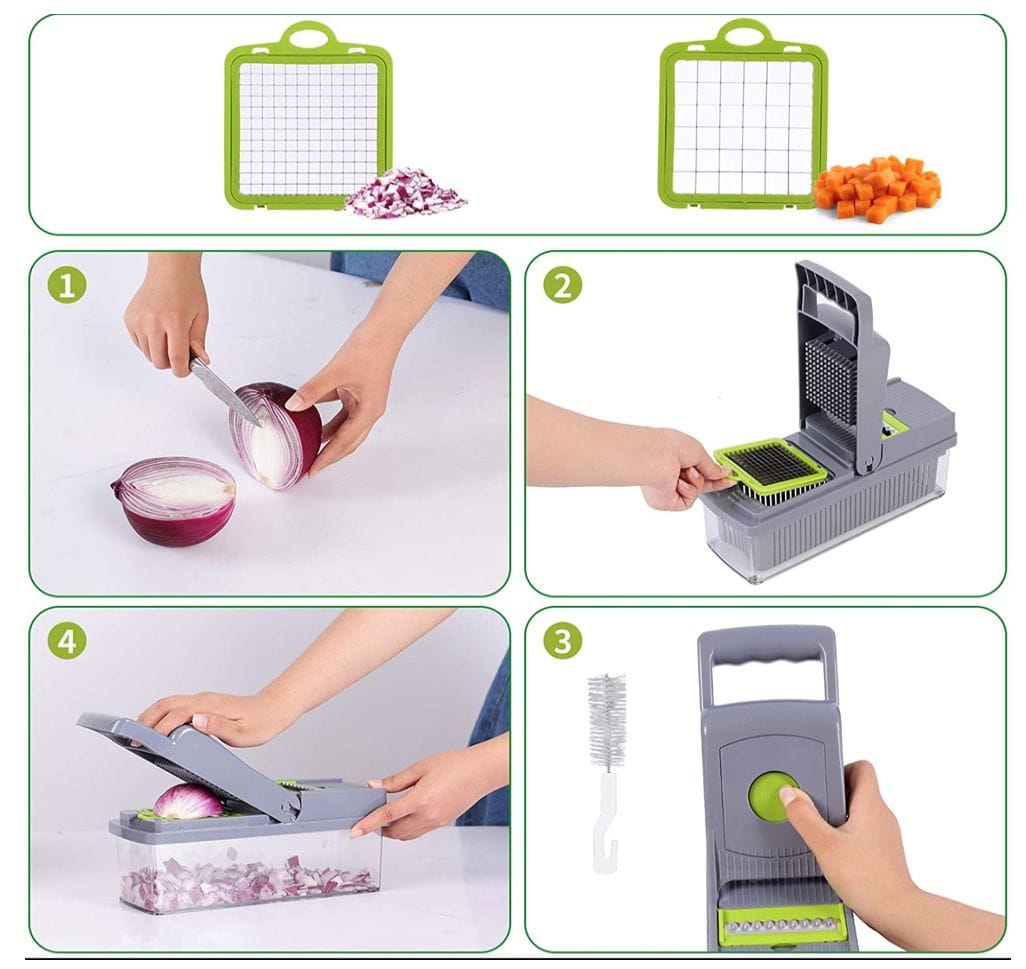 1

2

4

3