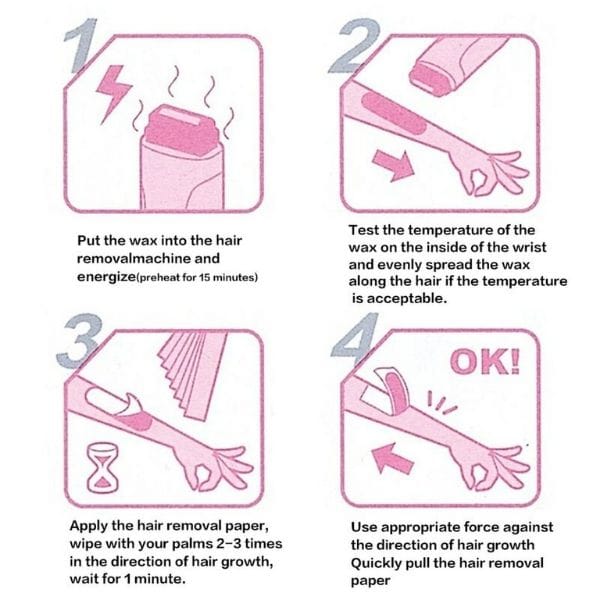 1

Put the wax into the hair removalmachine and energize(preheat for 15 minutes)

2

Test the temperature of the wax on the inside of the wrist and evenly spread the wax along the hair if the temperature is acceptable.

3

Apply the hair removal paper, wipe with your palms 2-3 times in the direction of hair growth, wait for 1 minute.

4

OK!

Use appropriate force against the direction of hair growth Quickly pull the hair removal paper