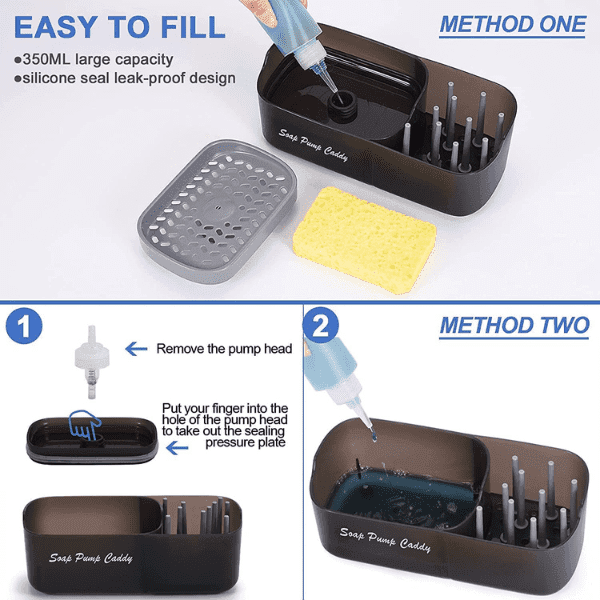 EASY TO FILL

●350ML large capacity
●silicone seal leak-proof design

METHOD ONE

Soap Pump Caddy

1

Remove the pump head

Put your finger into the hole of the pump head to take out the sealing pressure plate

Soap Pump Caddy

2

METHOD TWO

Soap Pump Caddy