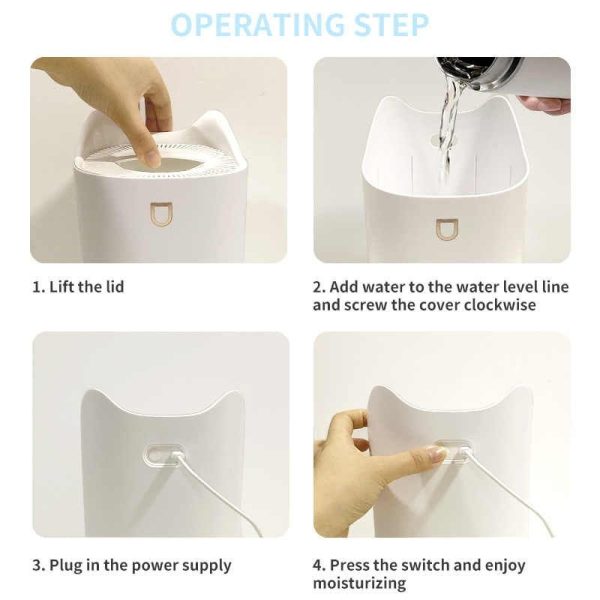 OPERATING STEP

1. Lift the lid

2. Add water to the water level line and screw the cover clockwise

3. Plug in the power supply

4. Press the switch and enjoy moisturizing