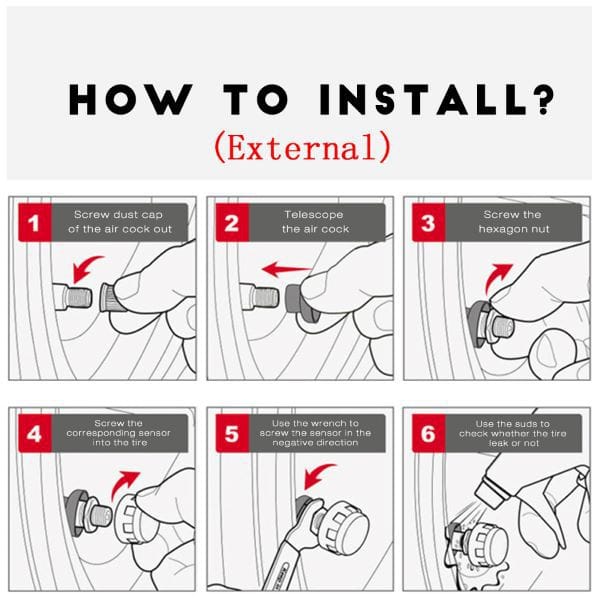 HOW TO INSTALL?
(External)

1 Screw dust cap of the air cock out

2 Telescope the air cock

3 Screw the hexagon nut

4 Screw the corresponding sensor into the tire

5 Use the wrench to screw the sensor in the negative direction

6 Use the suds to check whether the tire leak or not