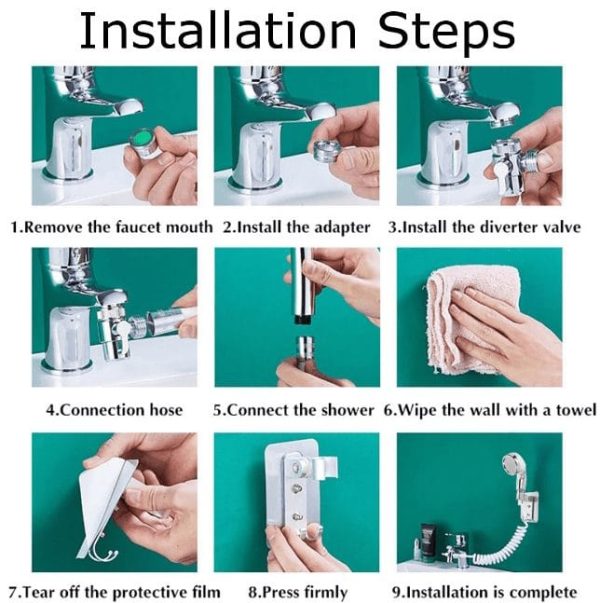 Installation Steps

1.Remove the faucet mouth

2.Install the adapter

3.Install the diverter valve

4.Connection hose

5.Connect the shower

6.Wipe the wall with a towel

7.Tear off the protective film

8.Press firmly

9.Installation is complete