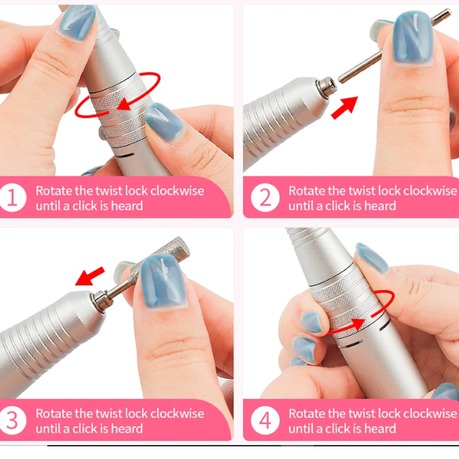 1 Rotate the twist lock clockwise until a click is heard

2 Rotate the twist lock clockwise until a click is heard

3 Rotate the twist lock clockwise until a click is heard

4 Rotate the twist lock clockwise until a click is heard