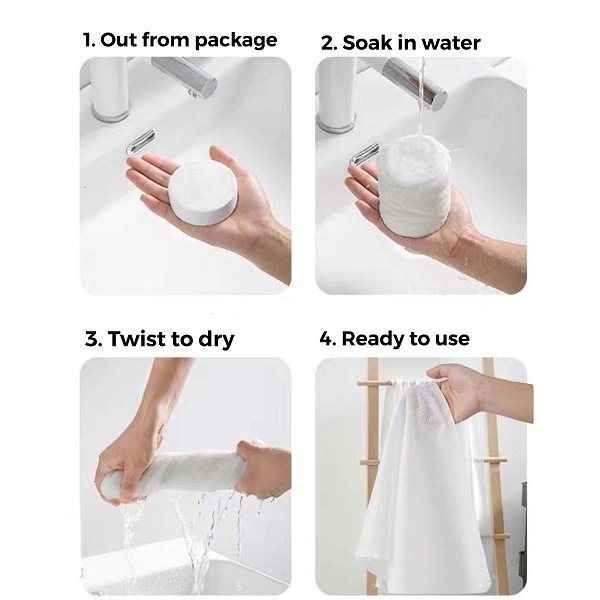 1. Out from package

2. Soak in water

3. Twist to dry

4. Ready to use