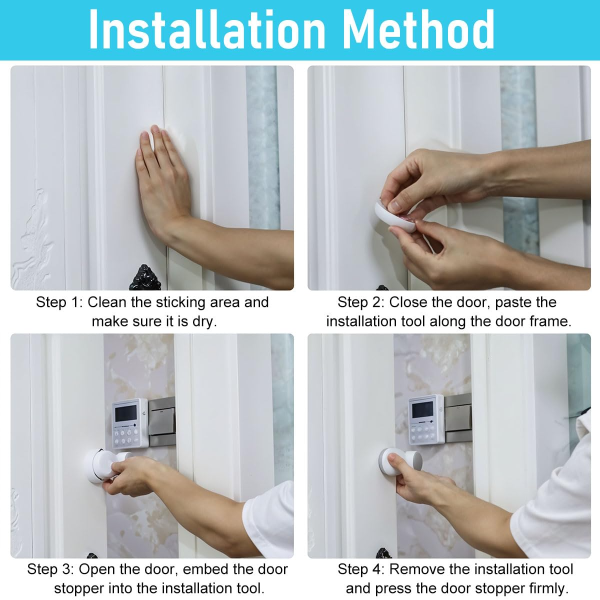 Installation Method

Step 1: Clean the sticking area and make sure it is dry.

Step 2: Close the door, paste the installation tool along the door frame.

Step 3: Open the door, embed the door stopper into the installation tool.

Step 4: Remove the installation tool and press the door stopper firmly.