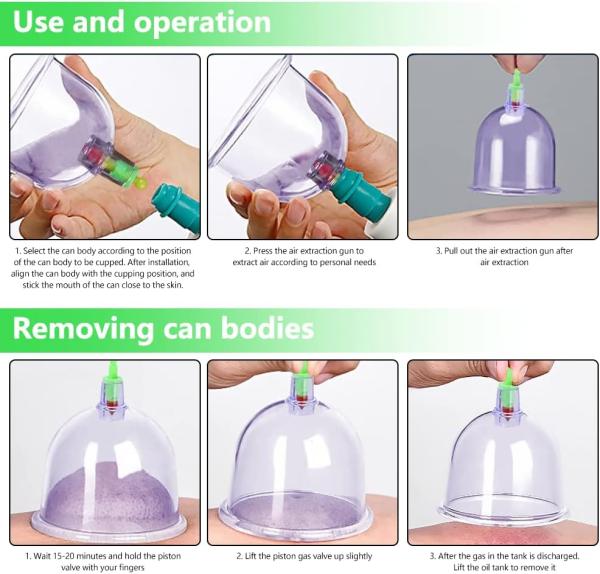 Use and operation

1. Select the can body according to the position of the can body to be cupped. After installation, align the can body with the cupping position, and stick the mouth of the can close to the skin.

2. Press the air extraction gun to extract air according to personal needs

3. Pull out the air extraction gun after air extraction

Removing can bodies

1. Wait 15-20 minutes and hold the piston valve with your fingers

2. Lift the piston gas valve up slightly

3. After the gas in the tank is discharged. Lift the oil tank to remove it